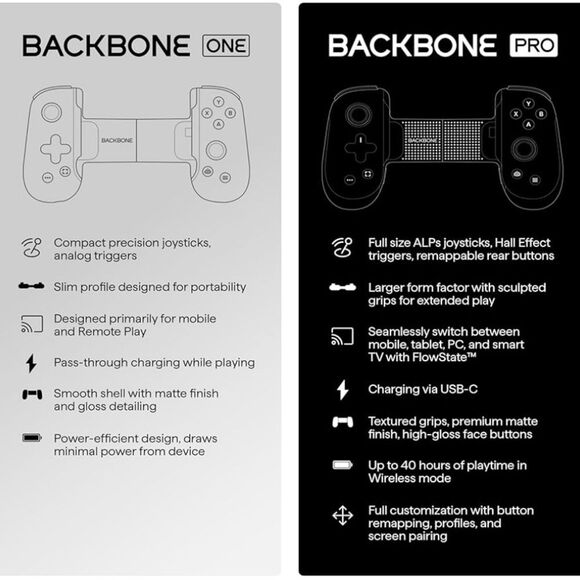 BACKBONE ONE

Y X B A BACKBONE

Compact precision joysticks, analog triggers

Slim profile designed for portability

Designed primarily for mobile and Remote Play

Pass-through charging while playing

Smooth shell with matte finish and gloss detailing

Power-efficient design, draws minimal power from device

BACKBONE PRO

Y X B A BACKBONE

Full size ALPs joysticks, Hall Effect triggers, remappable rear buttons

Larger form factor with sculpted grips for extended play

Seamlessly switch between mobile, tablet, PC, and smart TV with FlowState™

Charging via USB-C

Textured grips, premium matte finish, high-gloss face buttons

Up to 40 hours of playtime in Wireless mode

Full customization with button remapping, profiles, and screen pairing